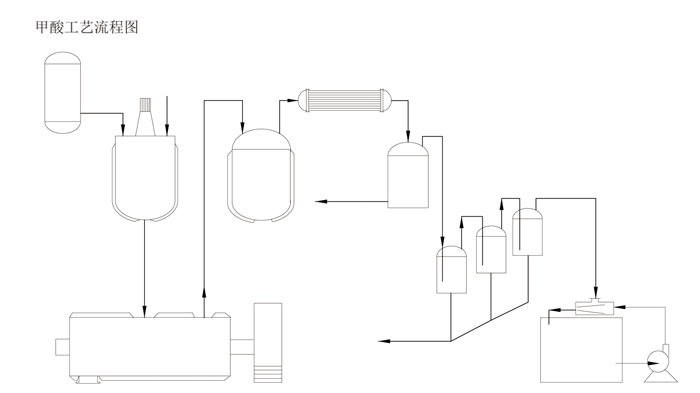 甲酸工艺流程图